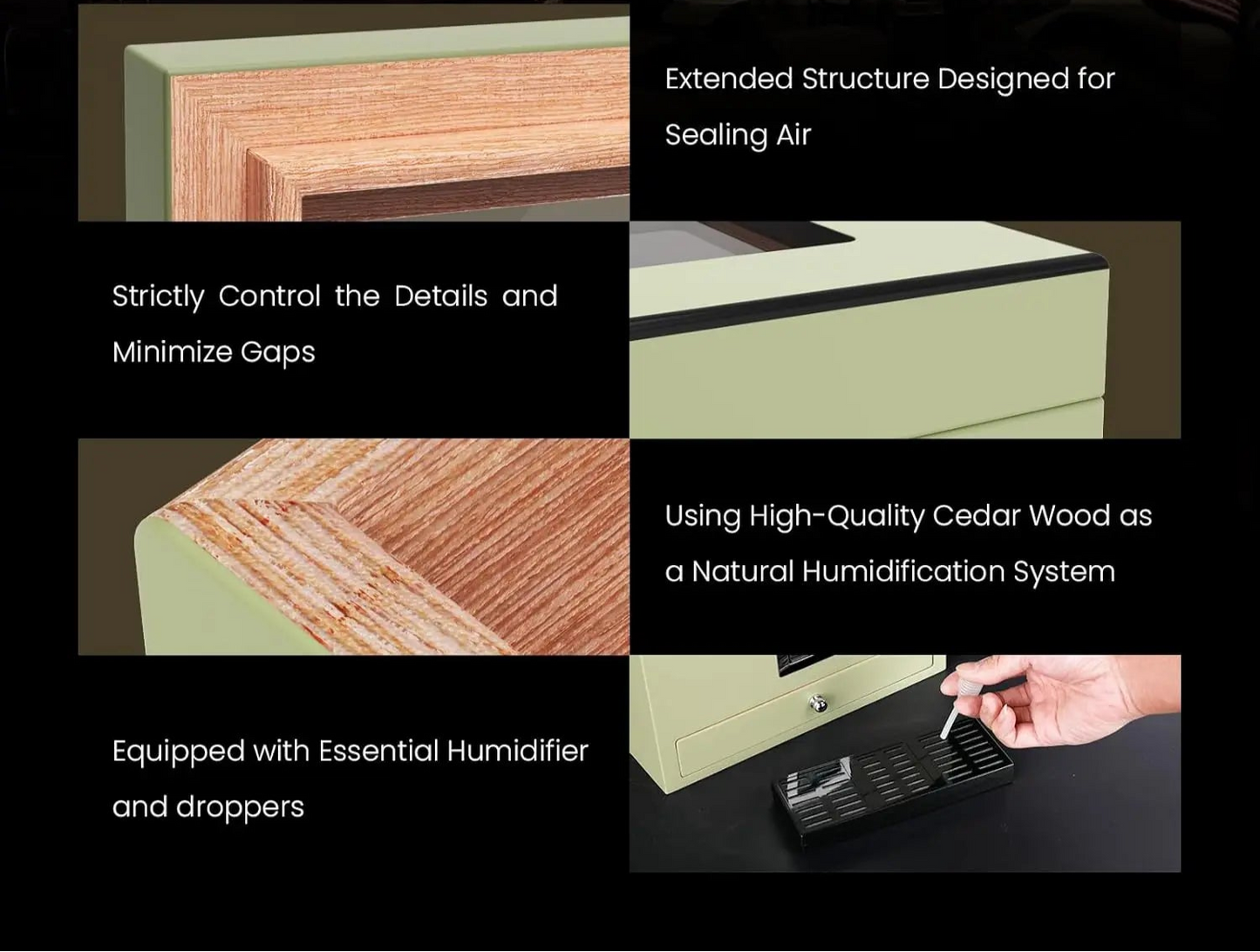 Extended Structure Designed for Sealing Air

Strictly Control the Details and Minimize Gaps

Using High-Quality Cedar Wood as a Natural Humidification System

Equipped with Essential Humidifier and droppers