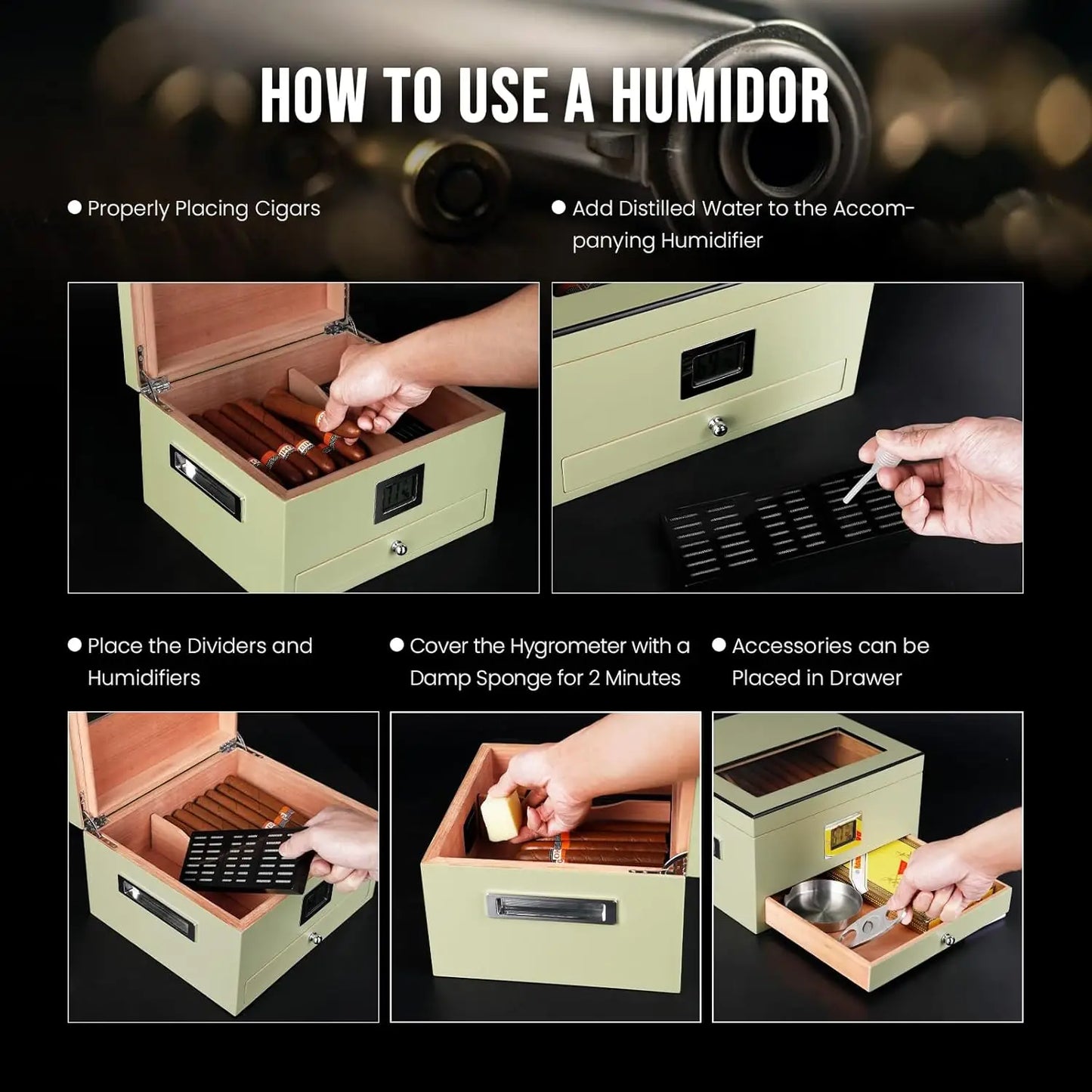 HOW TO USE A HUMIDOR

● Properly Placing Cigars

● Add Distilled Water to the Accompanying Humidifier

● Place the Dividers and Humidifiers

● Cover the Hygrometer with a Damp Sponge for 2 Minutes

● Accessories can be Placed in Drawer